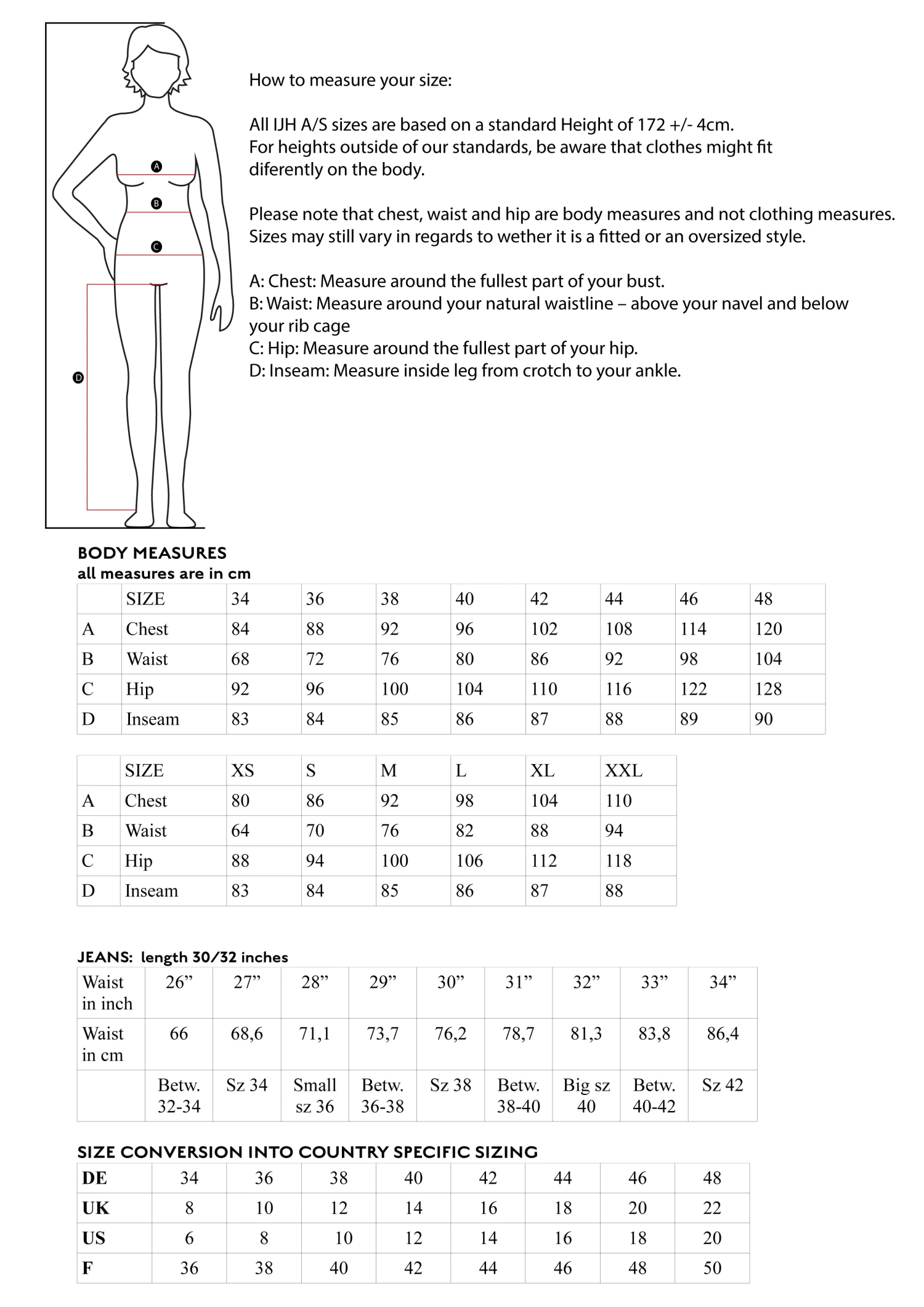 A

B

C

D

How to measure your size:

All IJH A/S sizes are based on a standard Height of 172 +/- 4cm. For heights outside of our standards, be aware that clothes might fit diferently on the body.

Please note that chest, waist and hip are body measures and not clothing measures. Sizes may still vary in regards to wether it is a fitted or an oversized style.

A: Chest: Measure around the fullest part of your bust.
B: Waist: Measure around your natural waistline – above your navel and below your rib cage
C: Hip: Measure around the fullest part of your hip.
D: Inseam: Measure inside leg from crotch to your ankle.

BODY MEASURES
all measures are in cm

| | SIZE | 34 | 36 | 38 | 40 | 42 | 44 | 46 | 48 |
|---|---|---|---|---|---|---|---|---|---|
| A | Chest | 84 | 88 | 92 | 96 | 102 | 108 | 114 | 120 |
| B | Waist | 68 | 72 | 76 | 80 | 86 | 92 | 98 | 104 |
| C | Hip | 92 | 96 | 100 | 104 | 110 | 116 | 122 | 128 |
| D | Inseam | 83 | 84 | 85 | 86 | 87 | 88 | 89 | 90 |

| | SIZE | XS | S | M | L | XL | XXL |
|---|---|---|---|---|---|---|---|
| A | Chest | 80 | 86 | 92 | 98 | 104 | 110 |
| B | Waist | 64 | 70 | 76 | 82 | 88 | 94 |
| C | Hip | 88 | 94 | 100 | 106 | 112 | 118 |
| D | Inseam | 83 | 84 | 85 | 86 | 87 | 88 |

JEANS: length 30/32 inches

| Waist in inch | 26” | 27” | 28” | 29” | 30” | 31” | 32” | 33” | 34” |
|---|---|---|---|---|---|---|---|---|---|
| Waist in cm | 66 | 68,6 | 71,1 | 73,7 | 76,2 | 78,7 | 81,3 | 83,8 | 86,4 |
| | Betw. 32-34 | Sz 34 | Small sz 36 | Betw. 36-38 | Sz 38 | Betw. 38-40 | Big sz 40 | Betw. 40-42 | Sz 42 |

SIZE CONVERSION INTO COUNTRY SPECIFIC SIZING

| DE | 34 | 36 | 38 | 40 | 42 | 44 | 46 | 48 |
|---|---|---|---|---|---|---|---|---|
| UK | 8 | 10 | 12 | 14 | 16 | 18 | 20 | 22 |
| US | 6 | 8 | 10 | 12 | 14 | 16 | 18 | 20 |
| F | 36 | 38 | 40 | 42 | 44 | 46 | 48 | 50 |